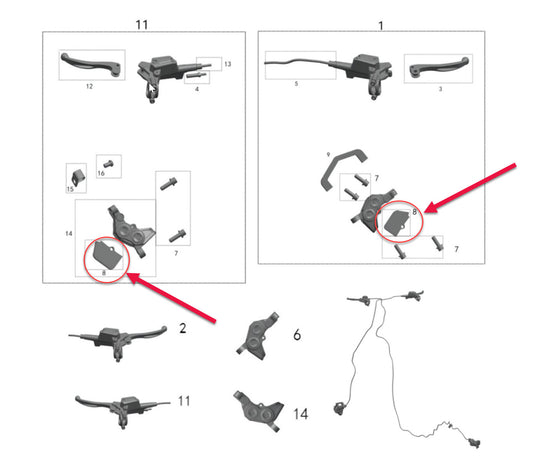 11
12
13
4
16
15
14
7
8
1
5
3
9
7
8
7
2
6
11
14