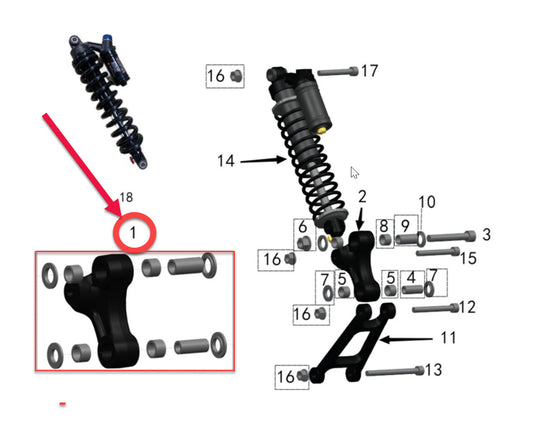 18
1
16
17
14
2
10
6
8
9
3
16
15
7
5
5
4
7
16
12
11
16
13