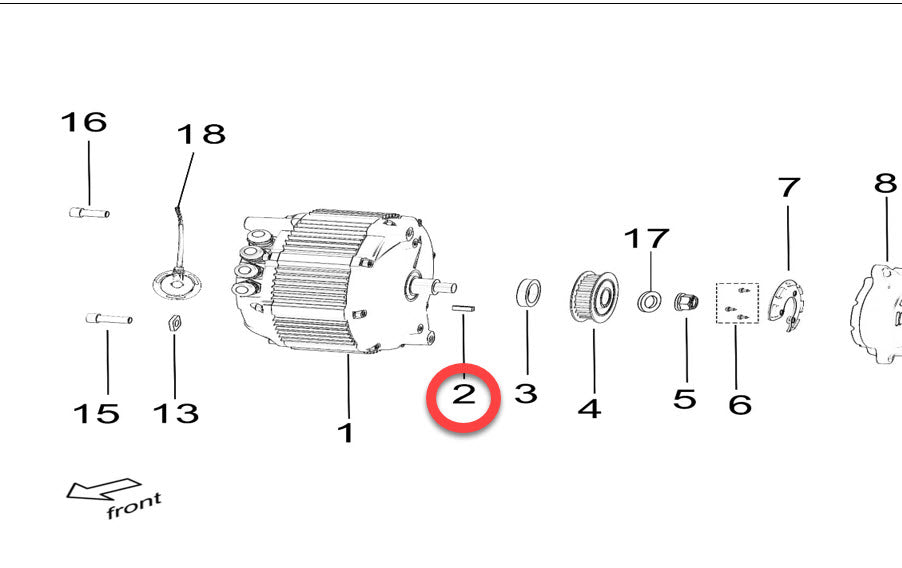 16
18
7
8
17
15
13
1
2
3
4
5
6
front