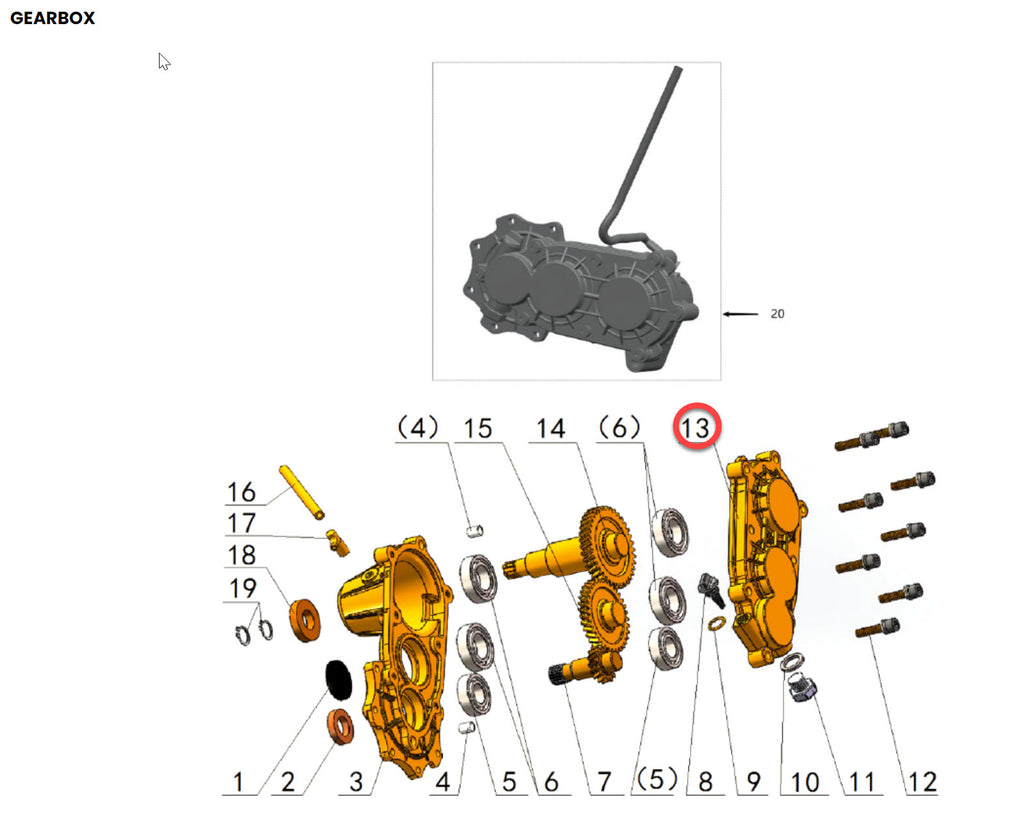 GEARBOX

20

(4) 15 14 (6) 13

16

17

18

19

1 2 3 4 5 6 7 (5) 8 9 10 11 12