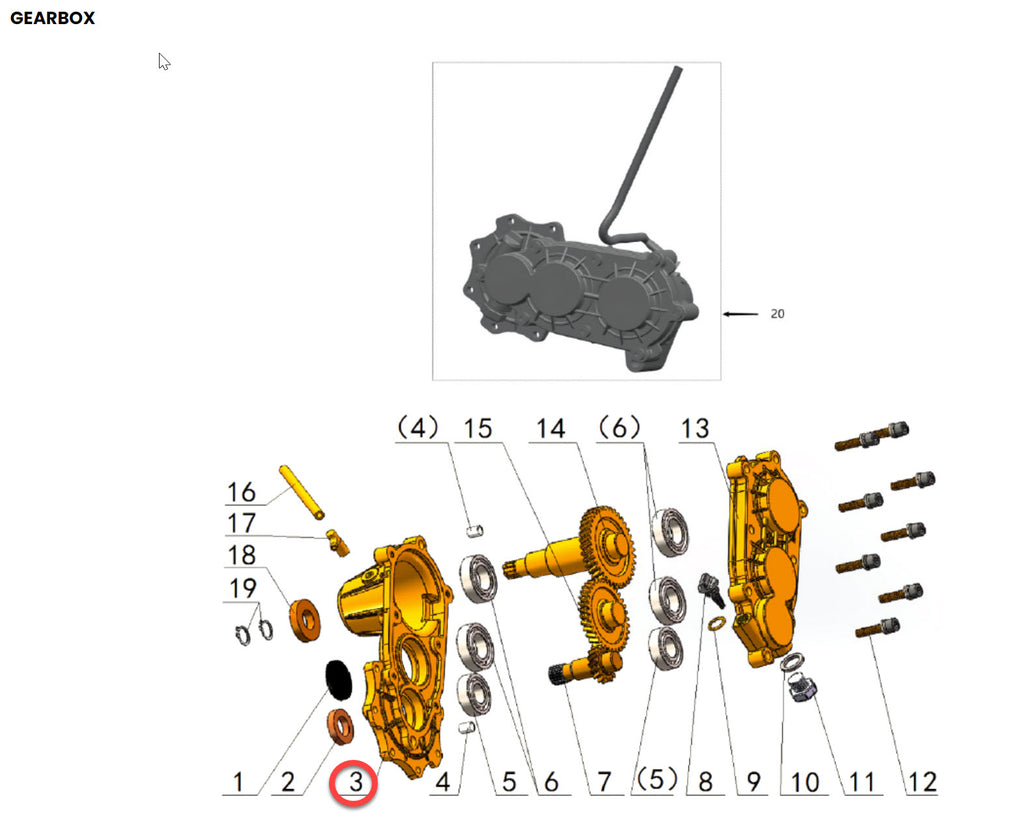 GEARBOX

20

(4) 15 14 (6) 13

16

17

18

19

1 2 3 4 5 6 7 (5) 8 9 10 11 12