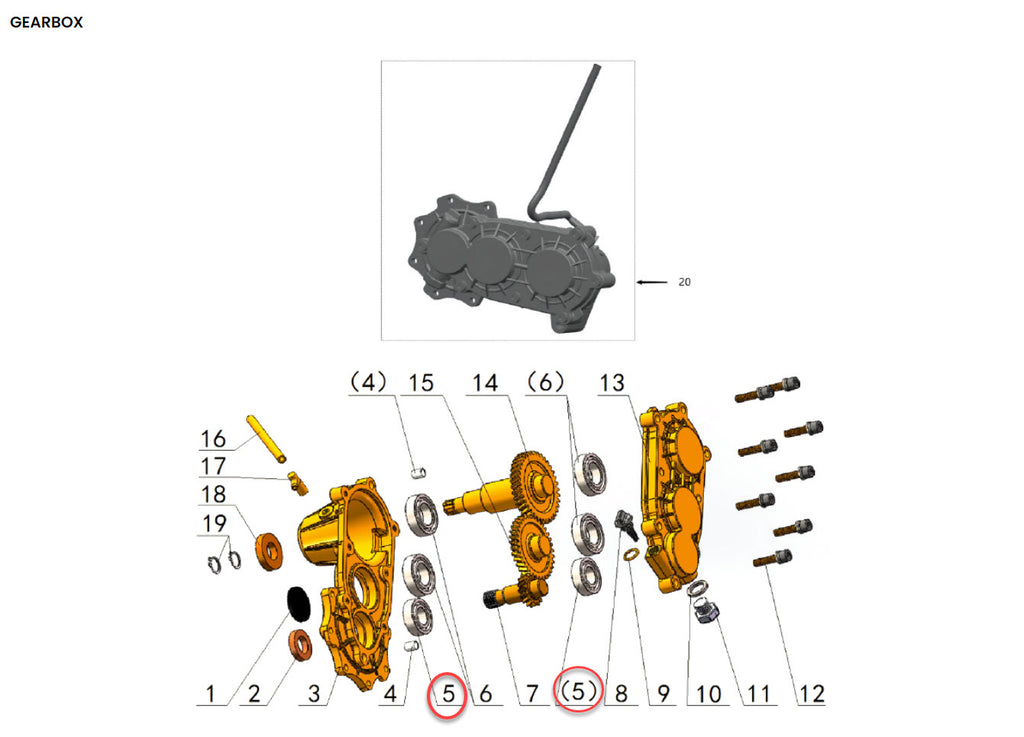 GEARBOX

20

(4) 15 14 (6) 13

16

17

18

19

1 2 3 4 5 6 7 (5) 8 9 10 11 12